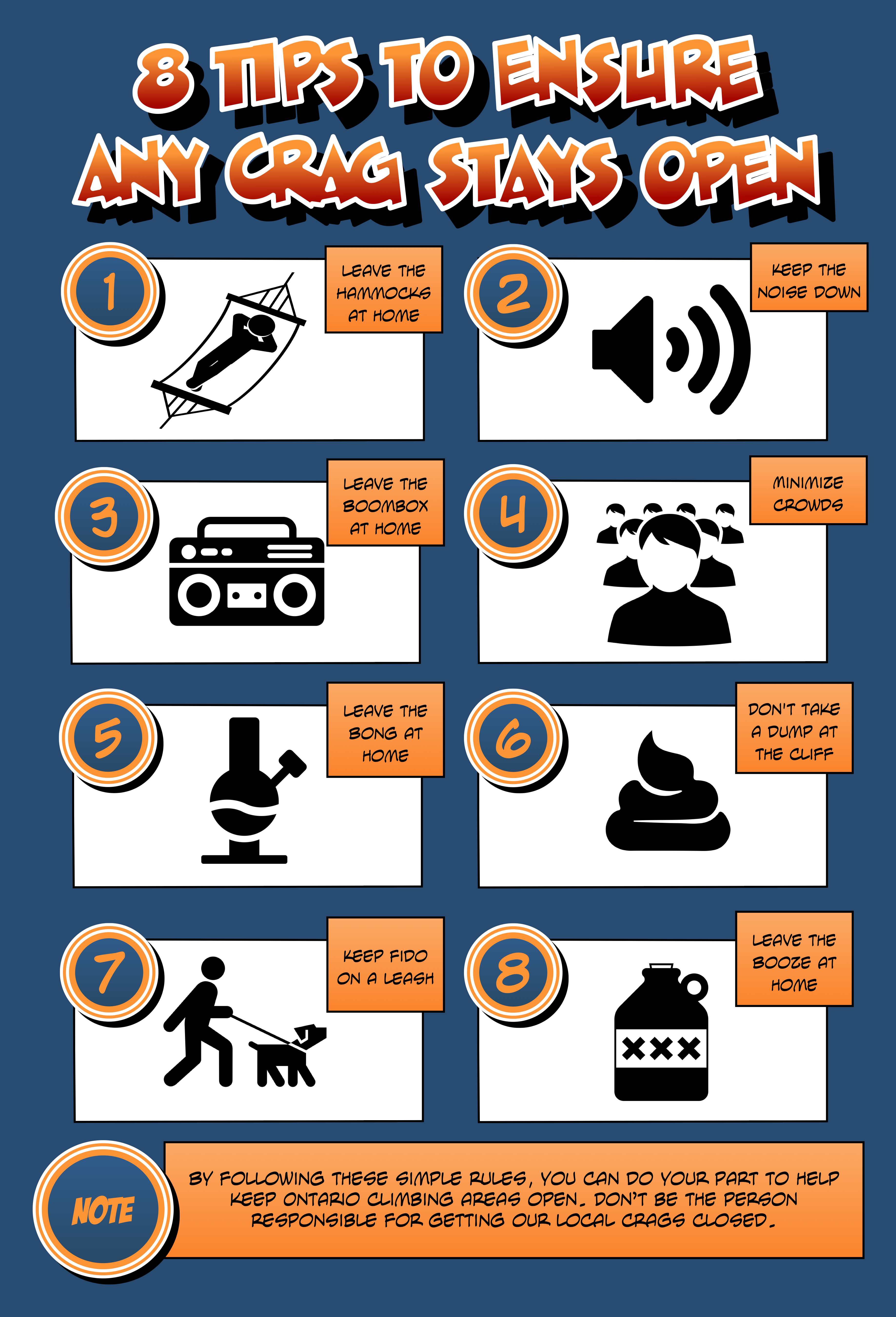 8 TIPS TO ENSURE ANY CRAG STAYS OPEN

1
LEAVE THE HAMMOCKS AT HOME

2
KEEP THE NOISE DOWN

3
LEAVE THE BOOMBOX AT HOME

4
MINIMIZE CROWDS

5
LEAVE THE BONG AT HOME

6
DON'T TAKE A DUMP AT THE CLIFF

7
KEEP FIDO ON A LEASH

8
LEAVE THE BOOZE AT HOME

XXX

NOTE
BY FOLLOWING THESE SIMPLE RULES, YOU CAN DO YOUR PART TO HELP KEEP ONTARIO CLIMBING AREAS OPEN. DON'T BE THE PERSON RESPONSIBLE FOR GETTING OUR LOCAL CRAGS CLOSED.